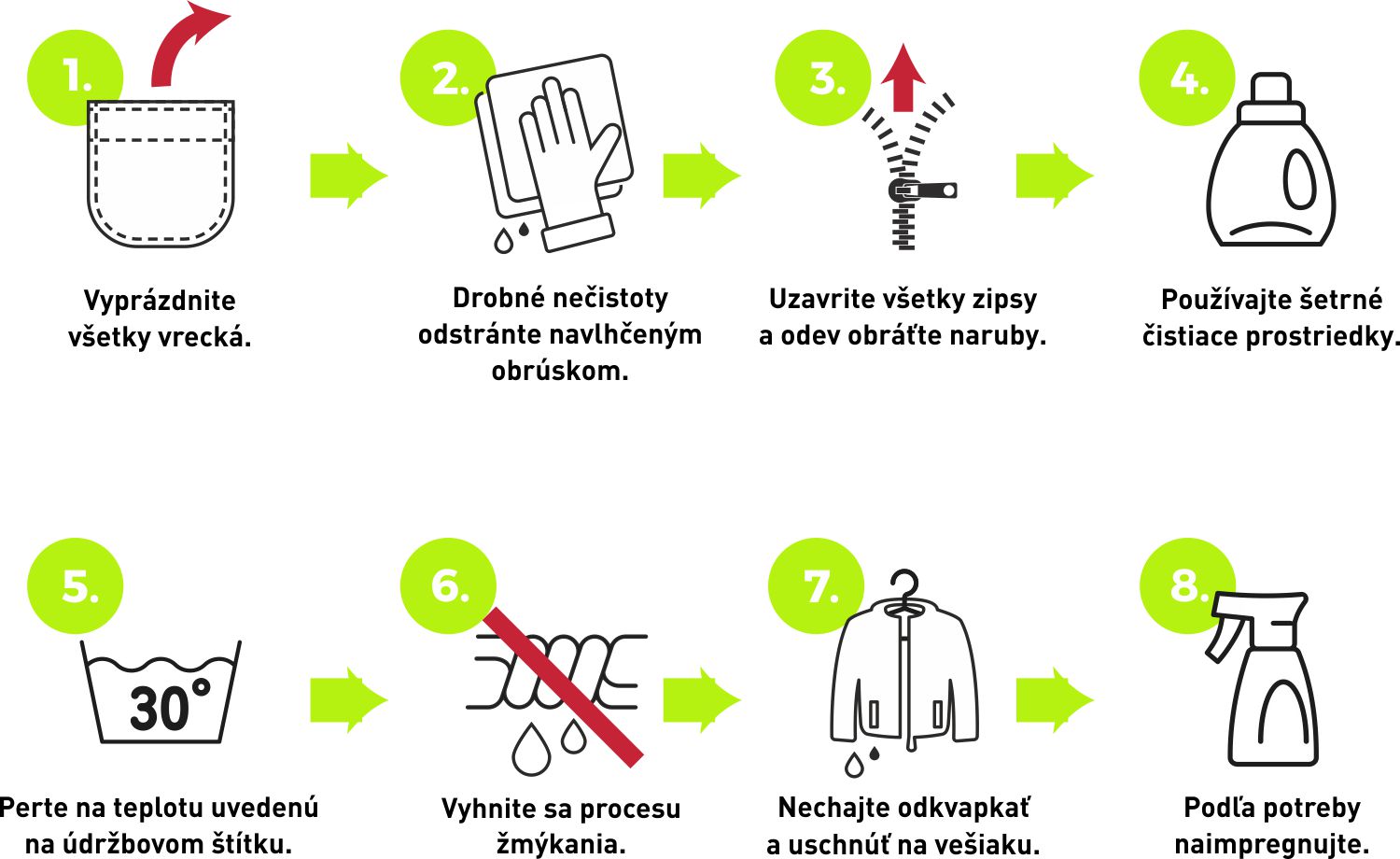 1.

Vyprázdnite všetky vrecká.

2.

Drobné nečistoty odstránte navlhčeným obrúskom.

3.

Uzavrite všetky zipsy a odev obráťte naruby.

4.

Používajte šetrné čistiace prostriedky.

5.

30°

Perte na teplotu uvedenú na údržbovom štítku.

6.

Vyhnite sa procesu žmýkania.

7.

Nechajte odkvapkať a uschnúť na vešiaku.

8.

Podľa potreby naimpregnujte.